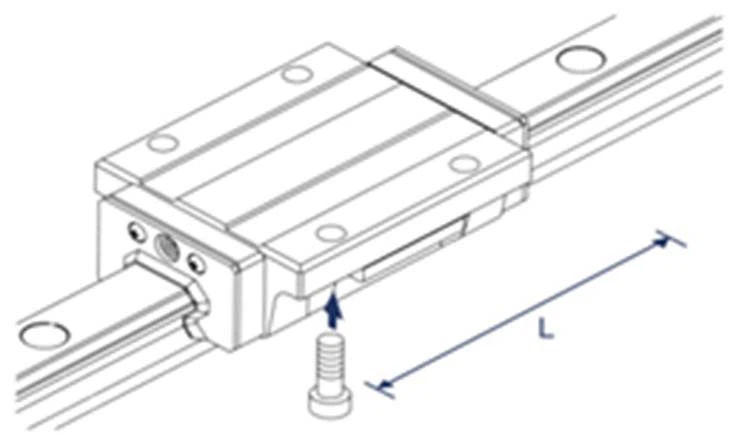 L